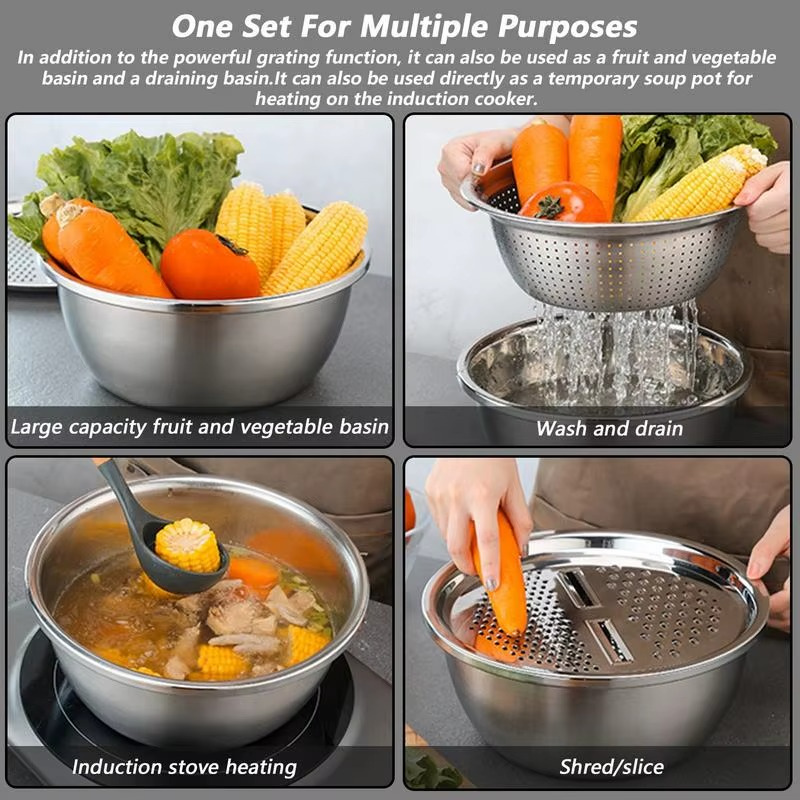 One Set For Multiple Purposes

In addition to the powerful grating function, it can also be used as a fruit and vegetable basin and a draining basin.It can also be used directly as a temporary soup pot for heating on the induction cooker.

Large capacity fruit and vegetable basin

Wash and drain

Induction stove heating

Shred/slice